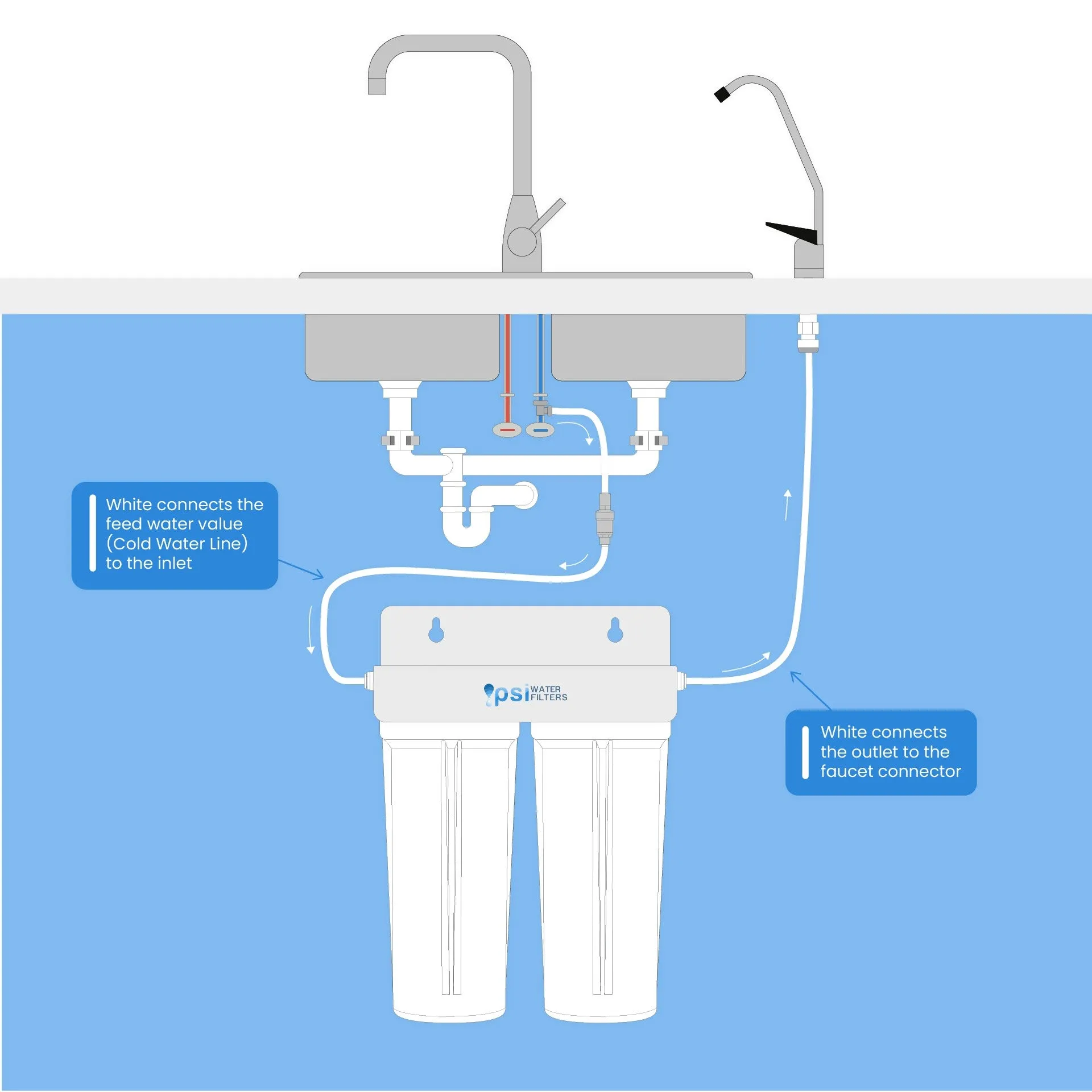 White connects the feed water value (Cold Water Line) to the inlet

psi WATER FILTERS

White connects the outlet to the faucet connector